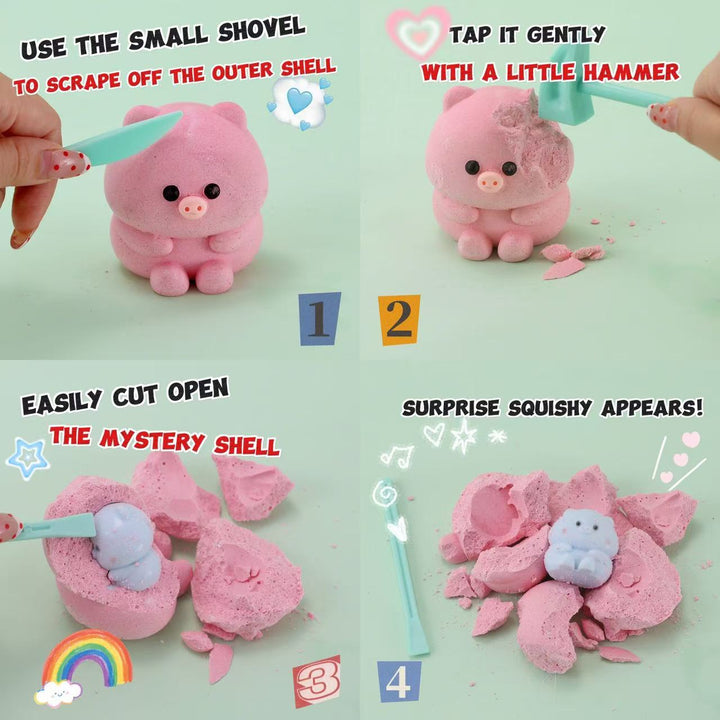 USE THE SMALL SHOVEL
TO SCRAPE OFF THE OUTER SHELL

1

TAP IT GENTLY
WITH A LITTLE HAMMER

2

EASILY CUT OPEN
THE MYSTERY SHELL

3

SURPRISE SQUISHY APPEARS!

4