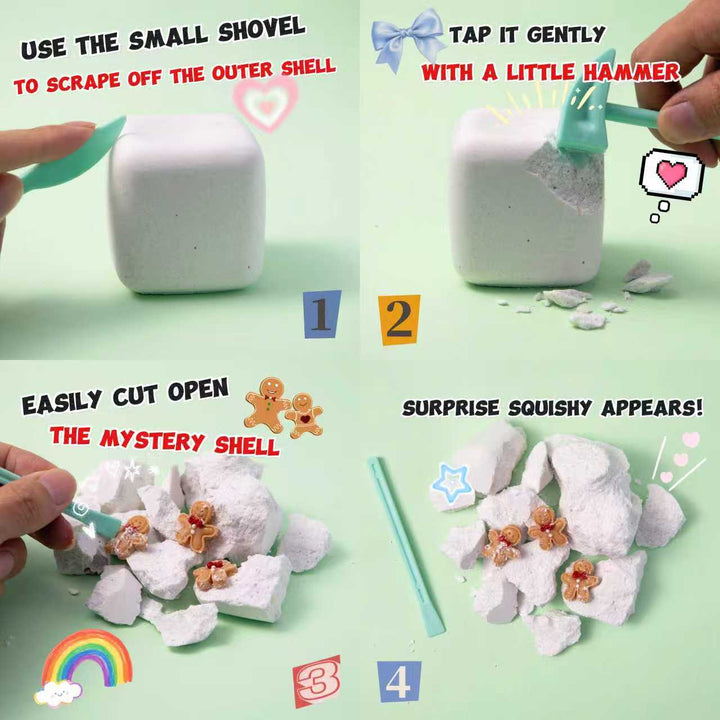 USE THE SMALL SHOVEL
TO SCRAPE OFF THE OUTER SHELL

1

TAP IT GENTLY
WITH A LITTLE HAMMER

2

EASILY CUT OPEN
THE MYSTERY SHELL

3

SURPRISE SQUISHY APPEARS!

4