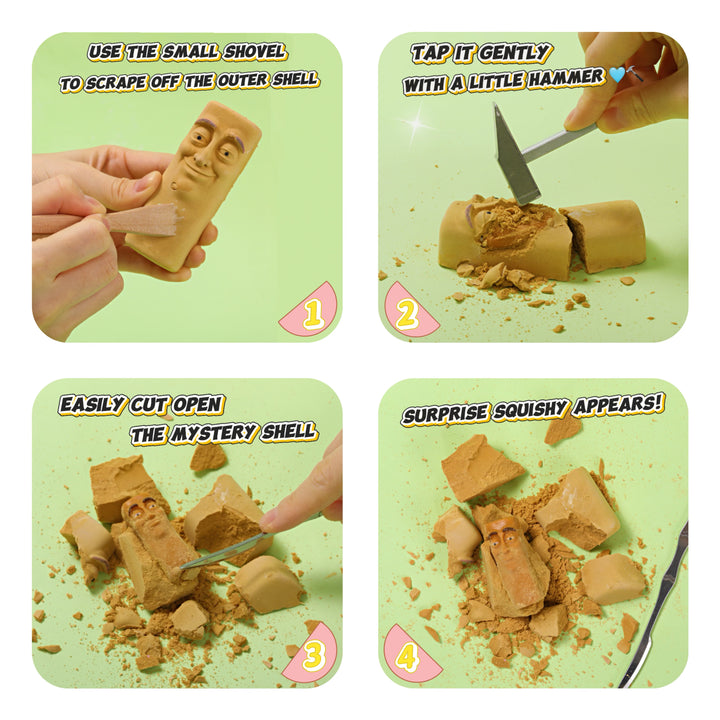 USE THE SMALL SHOVEL
TO SCRAPE OFF THE OUTER SHELL

1

TAP IT GENTLY
WITH A LITTLE HAMMER

2

EASILY CUT OPEN
THE MYSTERY SHELL

3

SURPRISE SQUISHY APPEARS!

4