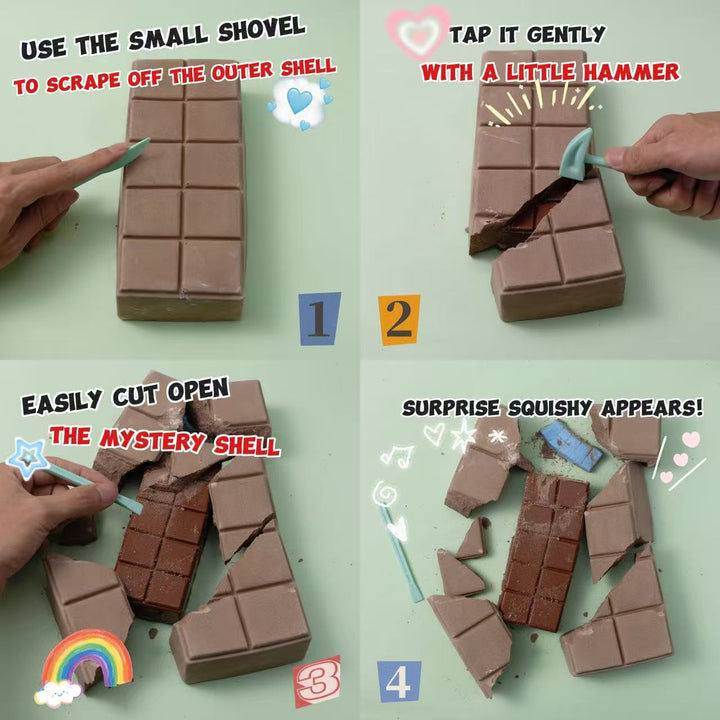 USE THE SMALL SHOVEL
TO SCRAPE OFF THE OUTER SHELL

1

TAP IT GENTLY
WITH A LITTLE HAMMER

2

EASILY CUT OPEN
THE MYSTERY SHELL

3

SURPRISE SQUISHY APPEARS!

4