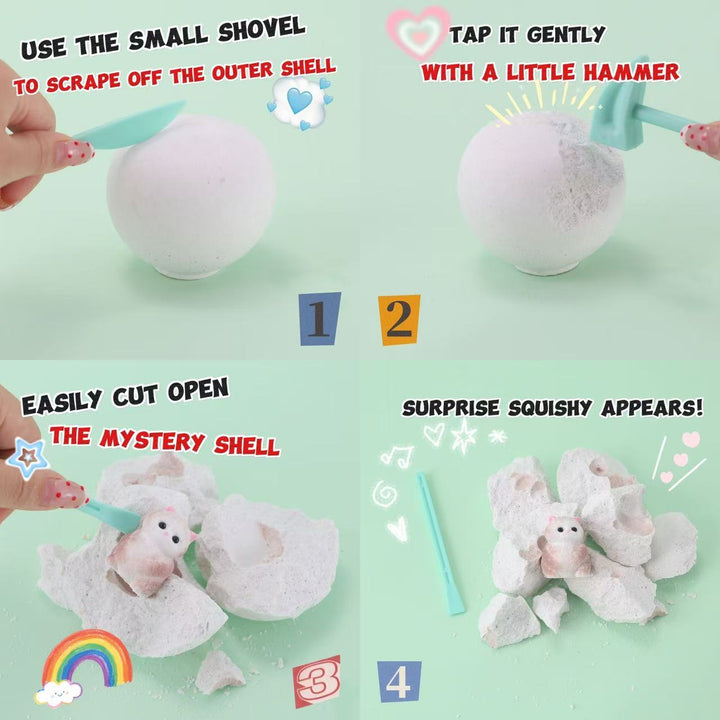 USE THE SMALL SHOVEL
TO SCRAPE OFF THE OUTER SHELL

1

TAP IT GENTLY
WITH A LITTLE HAMMER

2

EASILY CUT OPEN
THE MYSTERY SHELL

3

SURPRISE SQUISHY APPEARS!

4