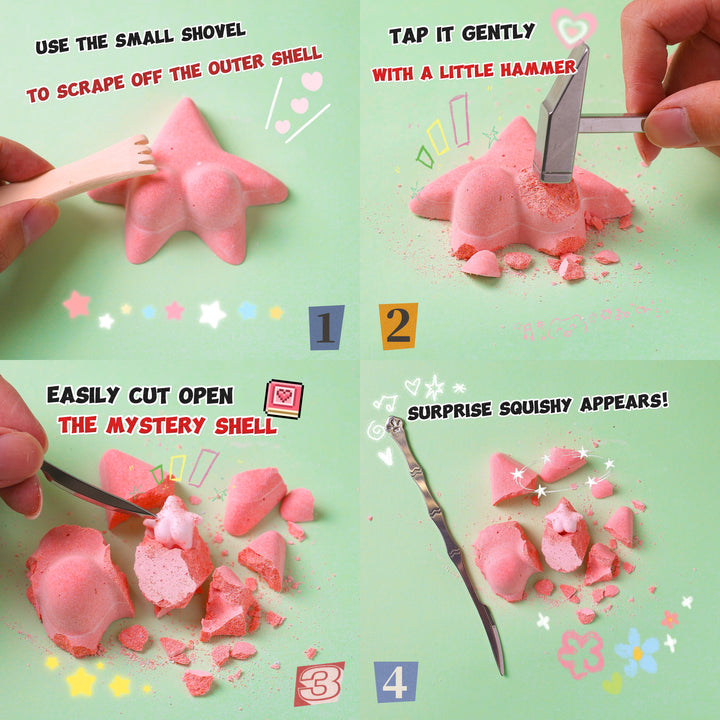 USE THE SMALL SHOVEL
TO SCRAPE OFF THE OUTER SHELL

1

TAP IT GENTLY
WITH A LITTLE HAMMER

2

EASILY CUT OPEN
THE MYSTERY SHELL

3

SURPRISE SQUISHY APPEARS!

4