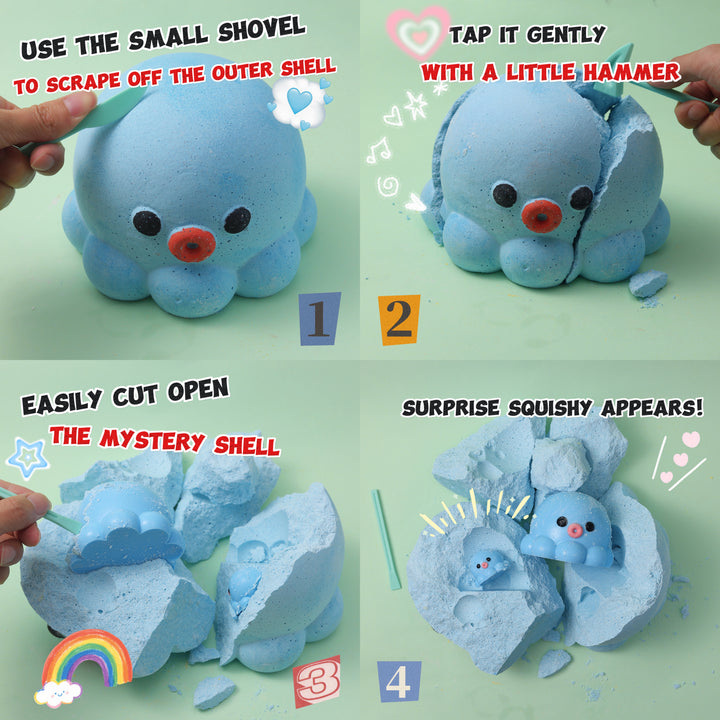 USE THE SMALL SHOVEL
TO SCRAPE OFF THE OUTER SHELL

1

TAP IT GENTLY
WITH A LITTLE HAMMER

2

EASILY CUT OPEN
THE MYSTERY SHELL

3

SURPRISE SQUISHY APPEARS!

4