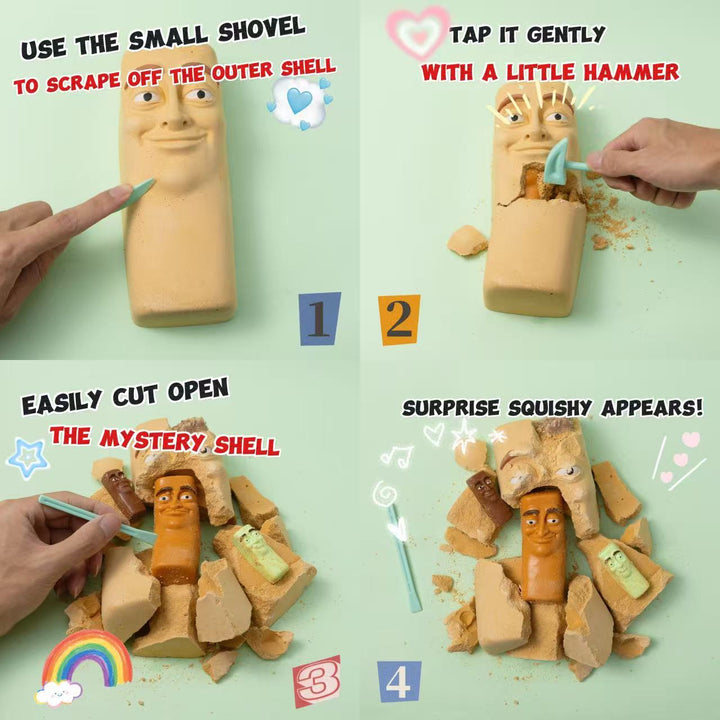 USE THE SMALL SHOVEL
TO SCRAPE OFF THE OUTER SHELL

1

TAP IT GENTLY
WITH A LITTLE HAMMER

2

EASILY CUT OPEN
THE MYSTERY SHELL

3

SURPRISE SQUISHY APPEARS!

4