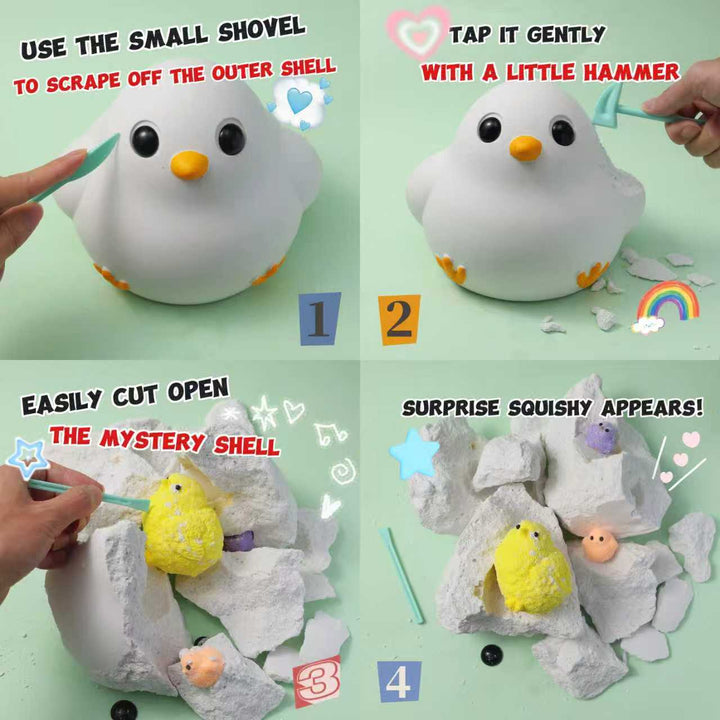 USE THE SMALL SHOVEL
TO SCRAPE OFF THE OUTER SHELL

1

TAP IT GENTLY
WITH A LITTLE HAMMER

2

EASILY CUT OPEN
THE MYSTERY SHELL

3

SURPRISE SQUISHY APPEARS!

4