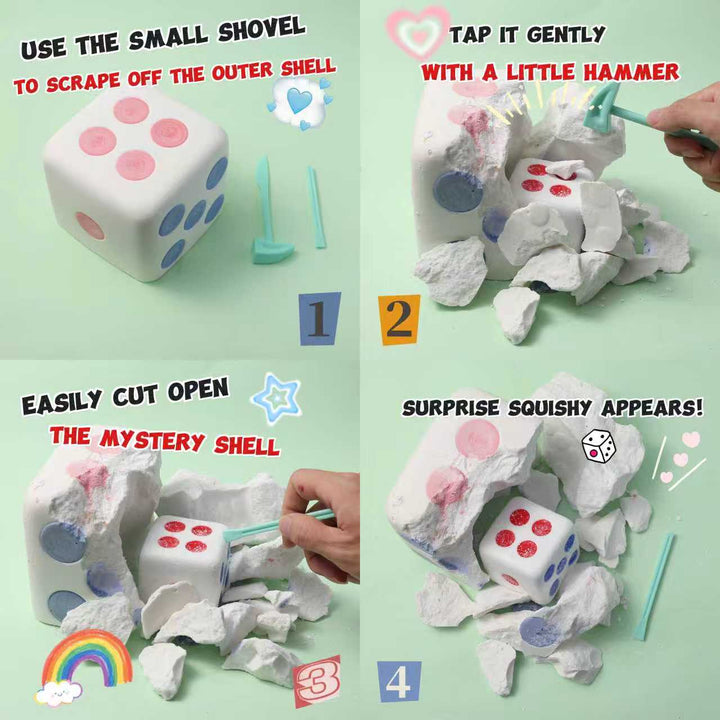 USE THE SMALL SHOVEL
TO SCRAPE OFF THE OUTER SHELL

1

TAP IT GENTLY
WITH A LITTLE HAMMER

2

EASILY CUT OPEN
THE MYSTERY SHELL

3

SURPRISE SQUISHY APPEARS!

4