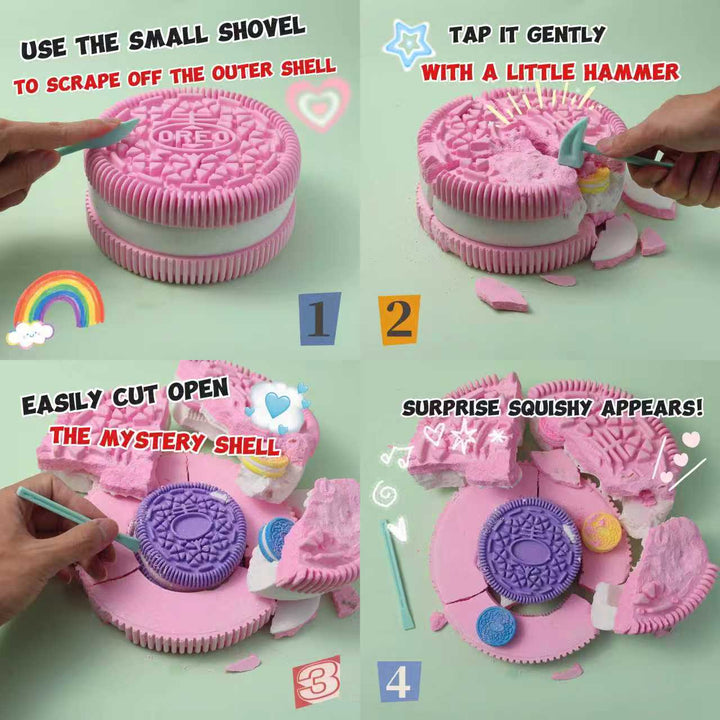 USE THE SMALL SHOVEL
TO SCRAPE OFF THE OUTER SHELL

OREO

1

TAP IT GENTLY
WITH A LITTLE HAMMER

2

EASILY CUT OPEN
THE MYSTERY SHELL

3

SURPRISE SQUISHY APPEARS!

4