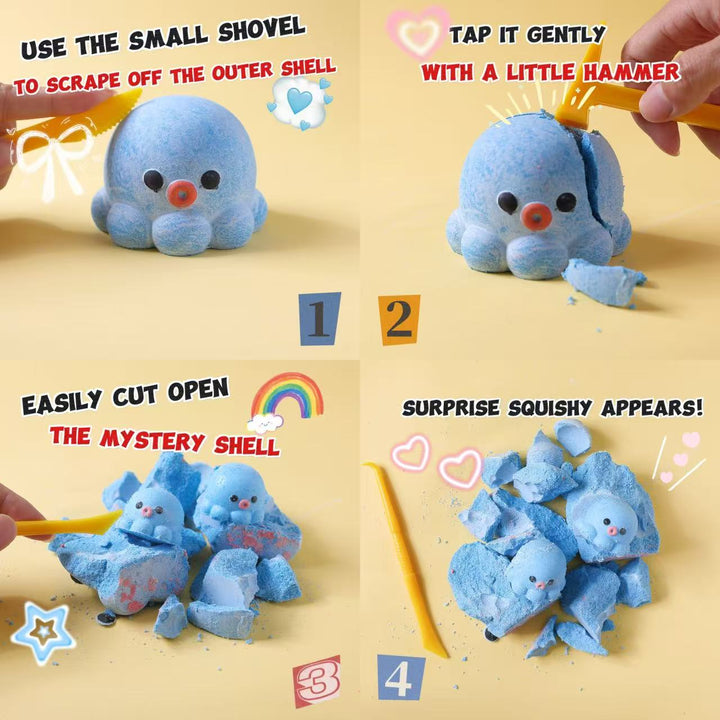 USE THE SMALL SHOVEL
TO SCRAPE OFF THE OUTER SHELL

1

TAP IT GENTLY
WITH A LITTLE HAMMER

2

EASILY CUT OPEN
THE MYSTERY SHELL

3

SURPRISE SQUISHY APPEARS!

4