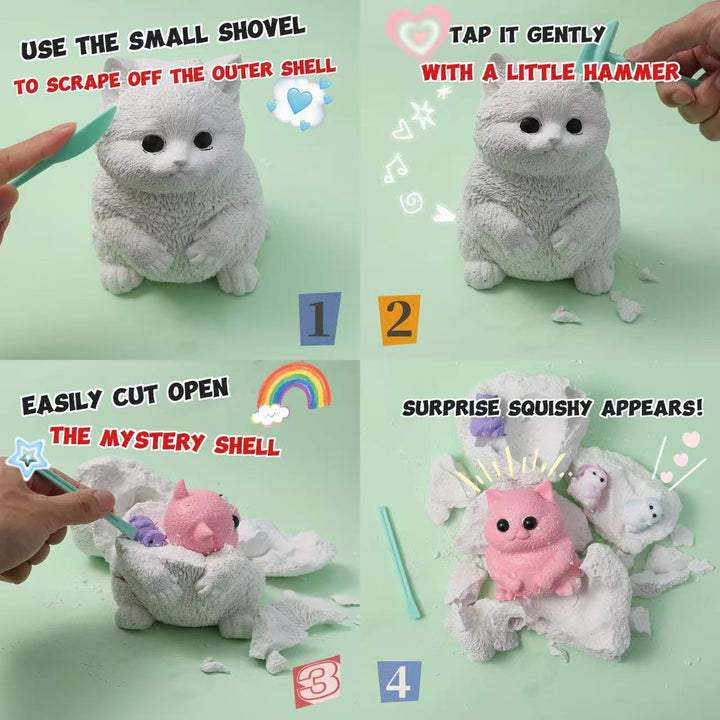 USE THE SMALL SHOVEL
TO SCRAPE OFF THE OUTER SHELL

1

TAP IT GENTLY
WITH A LITTLE HAMMER

2

EASILY CUT OPEN
THE MYSTERY SHELL

3

SURPRISE SQUISHY APPEARS!

4