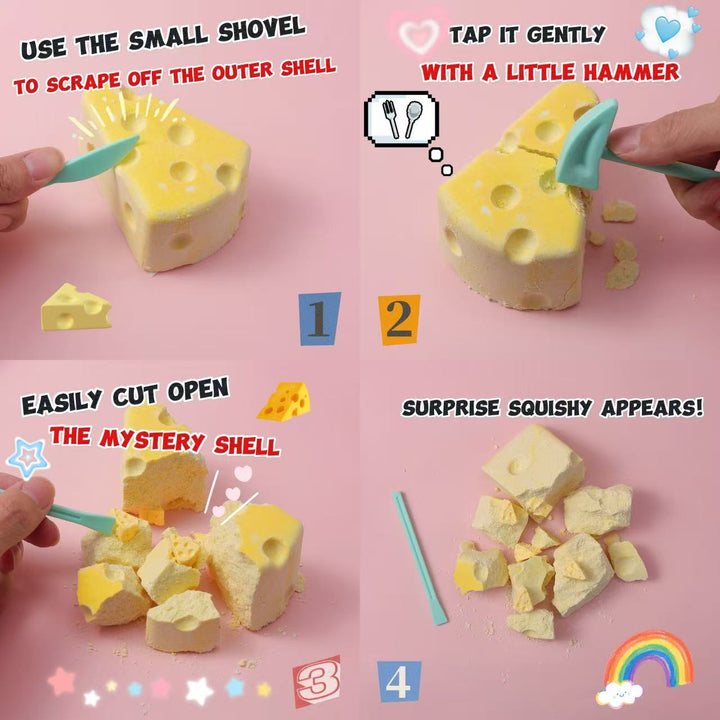 USE THE SMALL SHOVEL
TO SCRAPE OFF THE OUTER SHELL

1

TAP IT GENTLY
WITH A LITTLE HAMMER

2

EASILY CUT OPEN
THE MYSTERY SHELL

3

SURPRISE SQUISHY APPEARS!

4